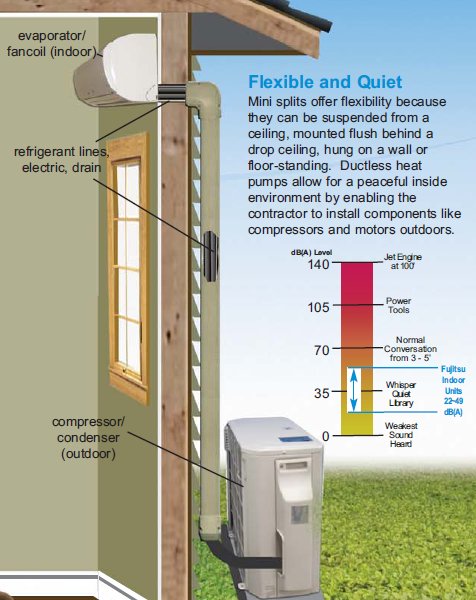 evaporator/ fancoil (indoor)

refrigerant lines, electric, drain

compressor/ condenser (outdoor)

Flexible and Quiet

Mini splits offer flexibility because they can be suspended from a ceiling, mounted flush behind a drop ceiling, hung on a wall or floor-standing. Ductless heat pumps allow for a peaceful inside environment by enabling the contractor to install components like compressors and motors outdoors.

dB(A) Level

140 Jet Engine at 100'

105 Power Tools

70 Normal Conversation from 3 - 5'

35 Whisper Quiet Library

0 Weakest Sound Heard

Fujitsu Indoor Units 22-49 dB(A)